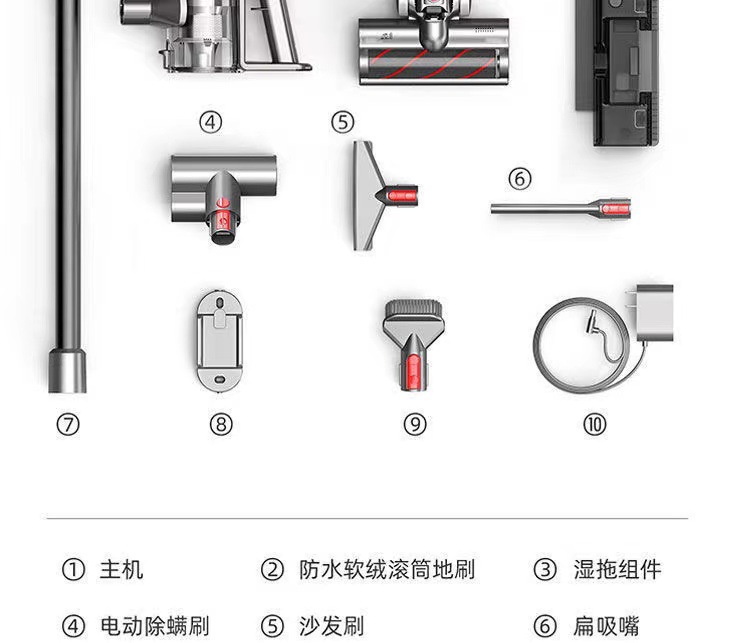 ④

⑤

⑥

⑦

⑧

⑨

⑩

① 主机
② 防水软绒滚筒地刷
③ 湿拖组件

④ 电动除螨刷
⑤ 沙发刷
⑥ 扁吸嘴